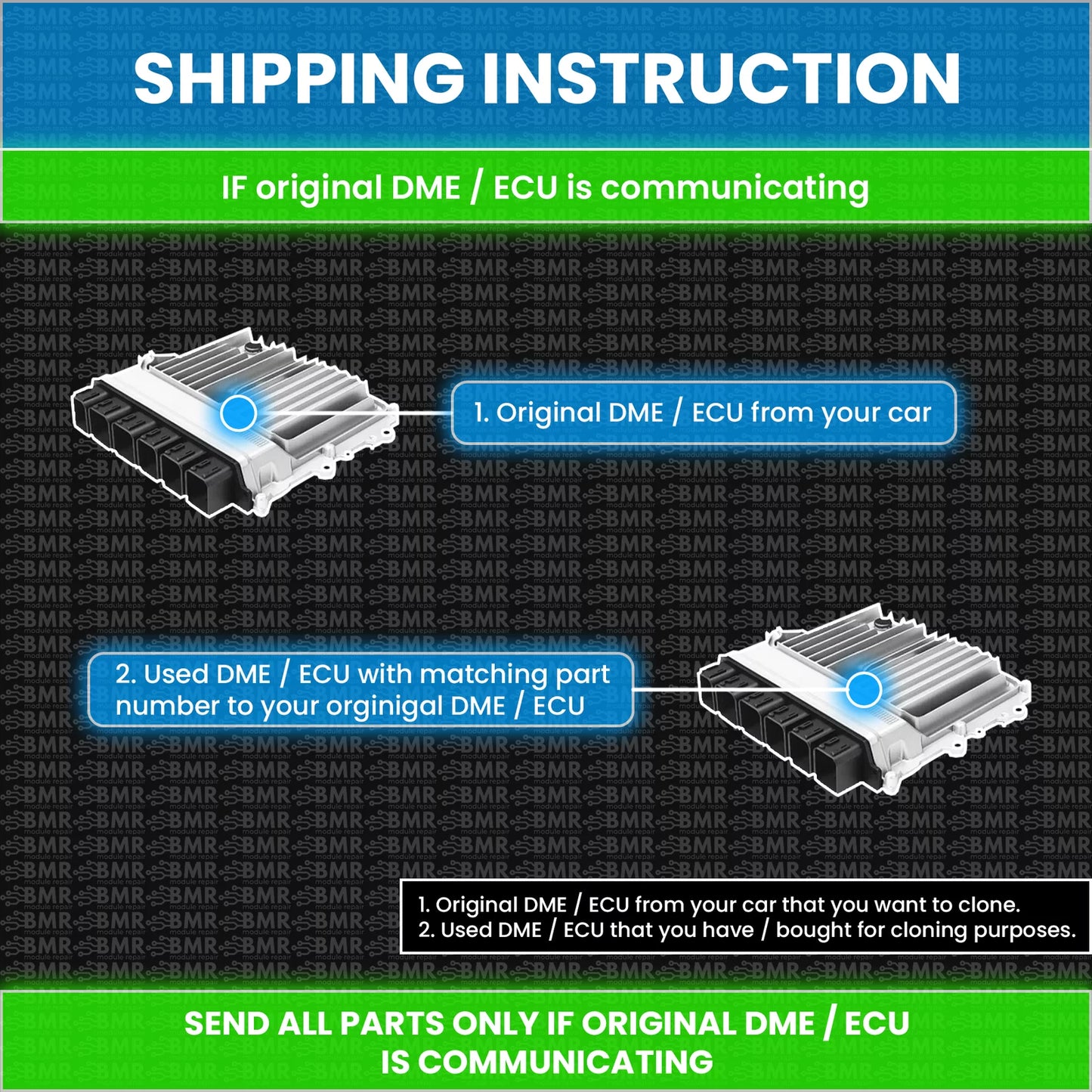 SHIPPING INSTRUCTION

IF original DME / ECU is communicating

1. Original DME / ECU from your car

2. Used DME / ECU with matching part number to your orginigal DME / ECU

1. Original DME / ECU from your car that you want to clone.
2. Used DME / ECU that you have / bought for cloning purposes.

SEND ALL PARTS ONLY IF ORIGINAL DME / ECU IS COMMUNICATING